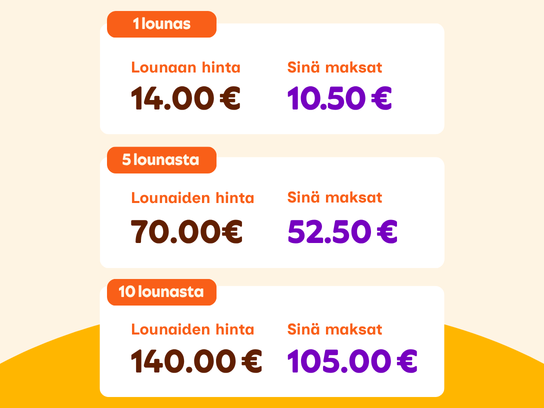 1 lounas

Lounaan hinta
14.00 €

Sinä maksat
10.50 €

5 lounasta

Lounaiden hinta
70.00€

Sinä maksat
52.50 €

10 lounasta

Lounaiden hinta
140.00 €

Sinä maksat
105.00 €